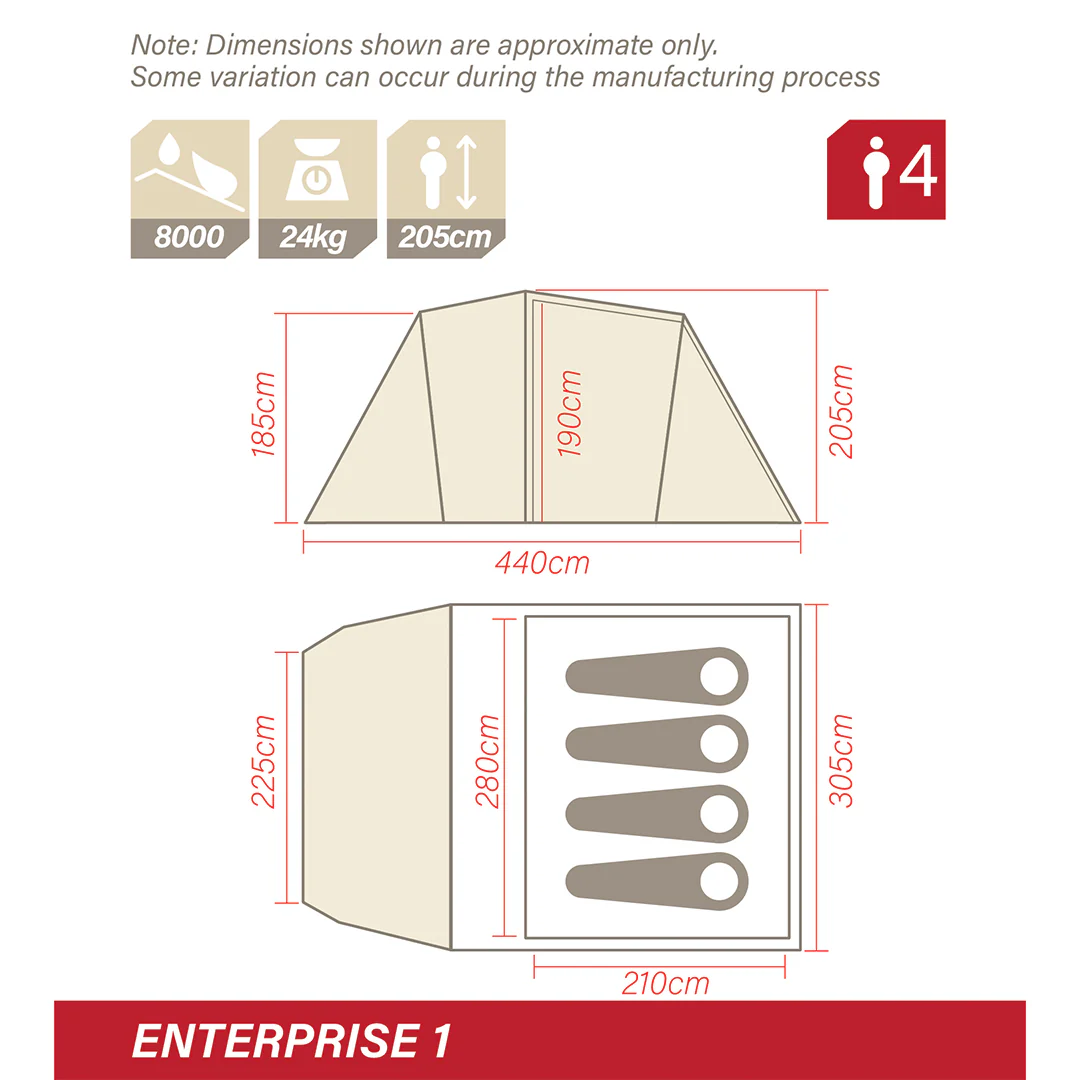 Note: Dimensions shown are approximate only.
Some variation can occur during the manufacturing process

8000

24kg

205cm

4

185cm

190cm

205cm

440cm

225cm

280cm

305cm

210cm

ENTERPRISE 1